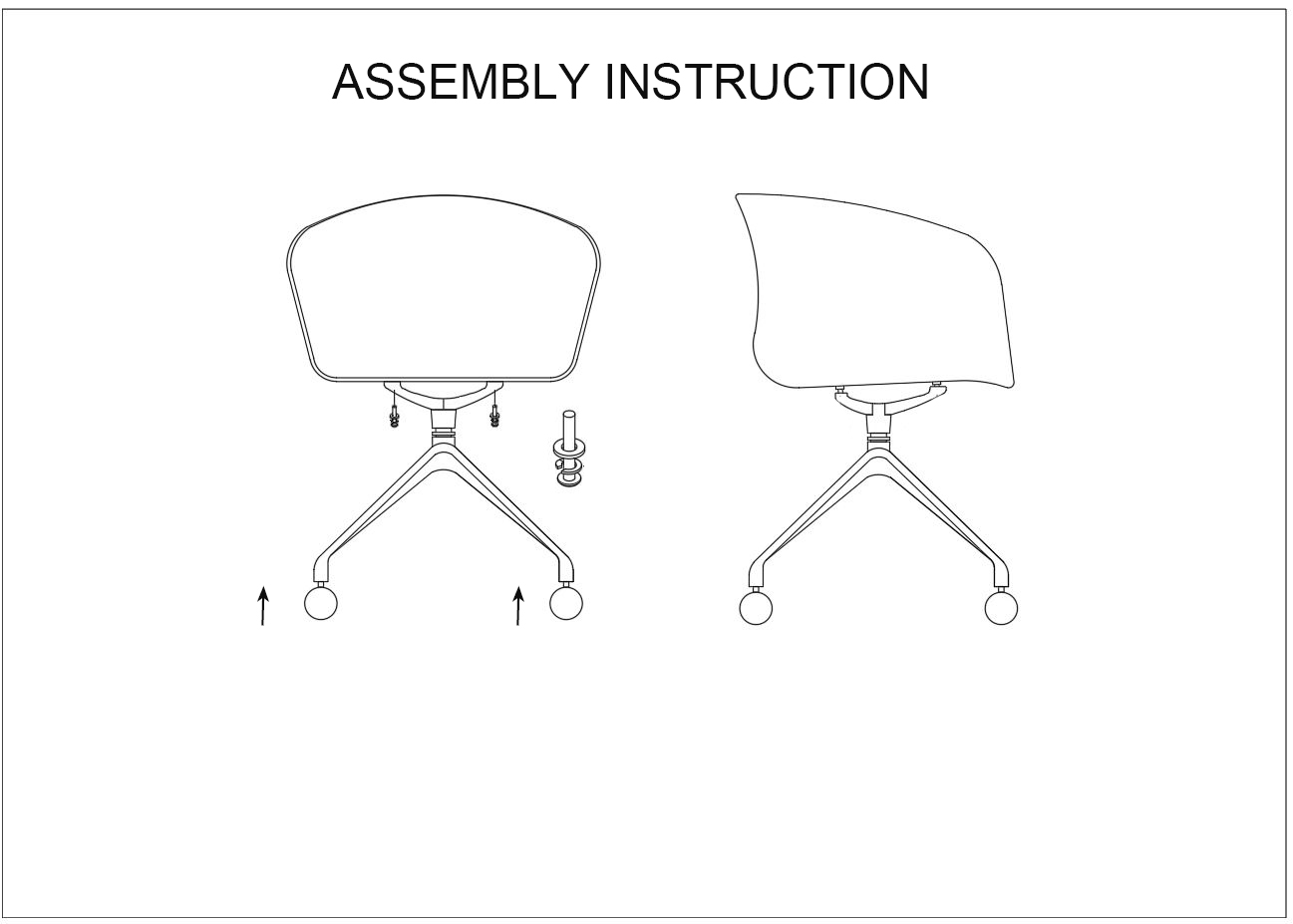 ASSEMBLY INSTRUCTION